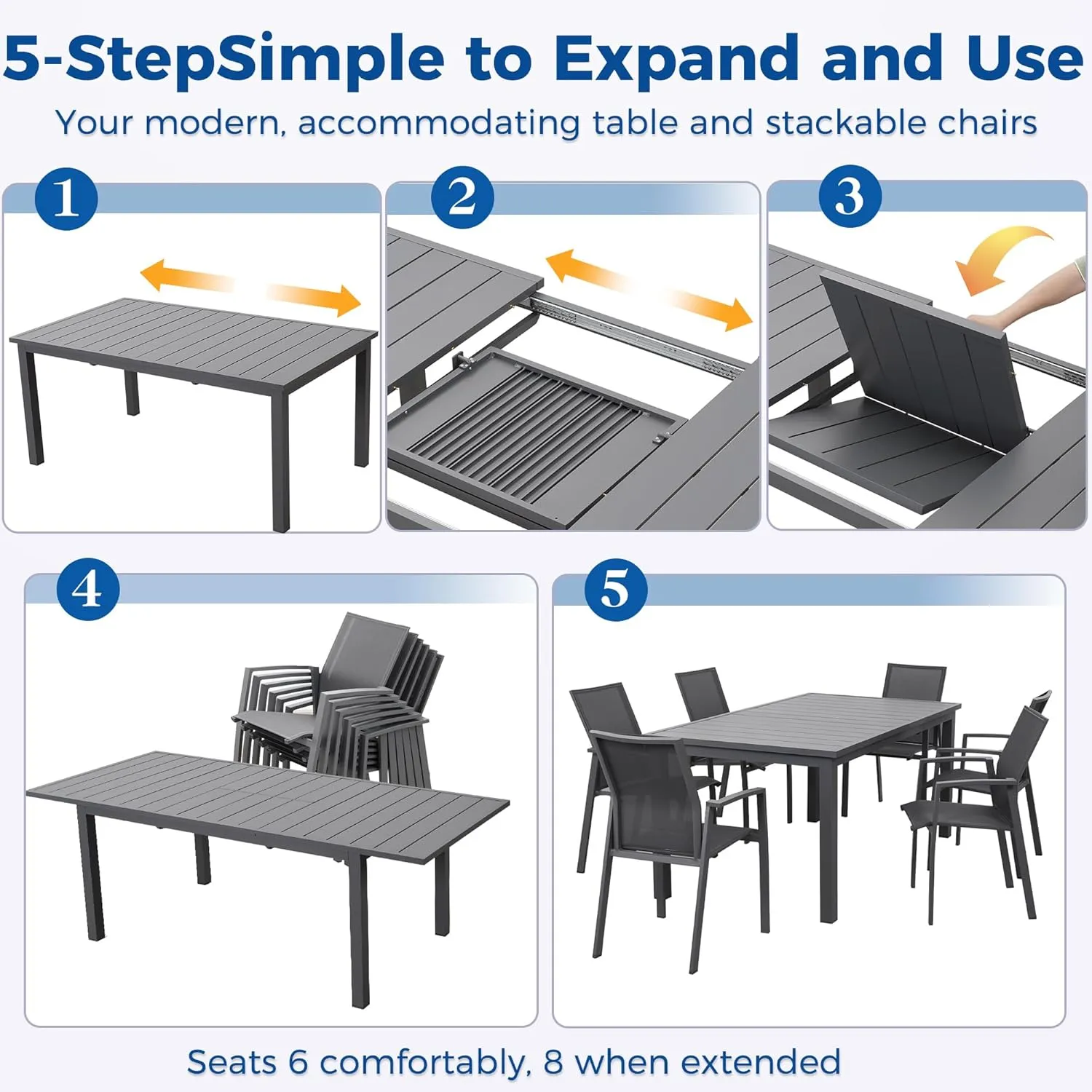 5-StepSimple to Expand and Use

Your modern, accommodating table and stackable chairs

1

2

3

4

5

Seats 6 comfortably, 8 when extended