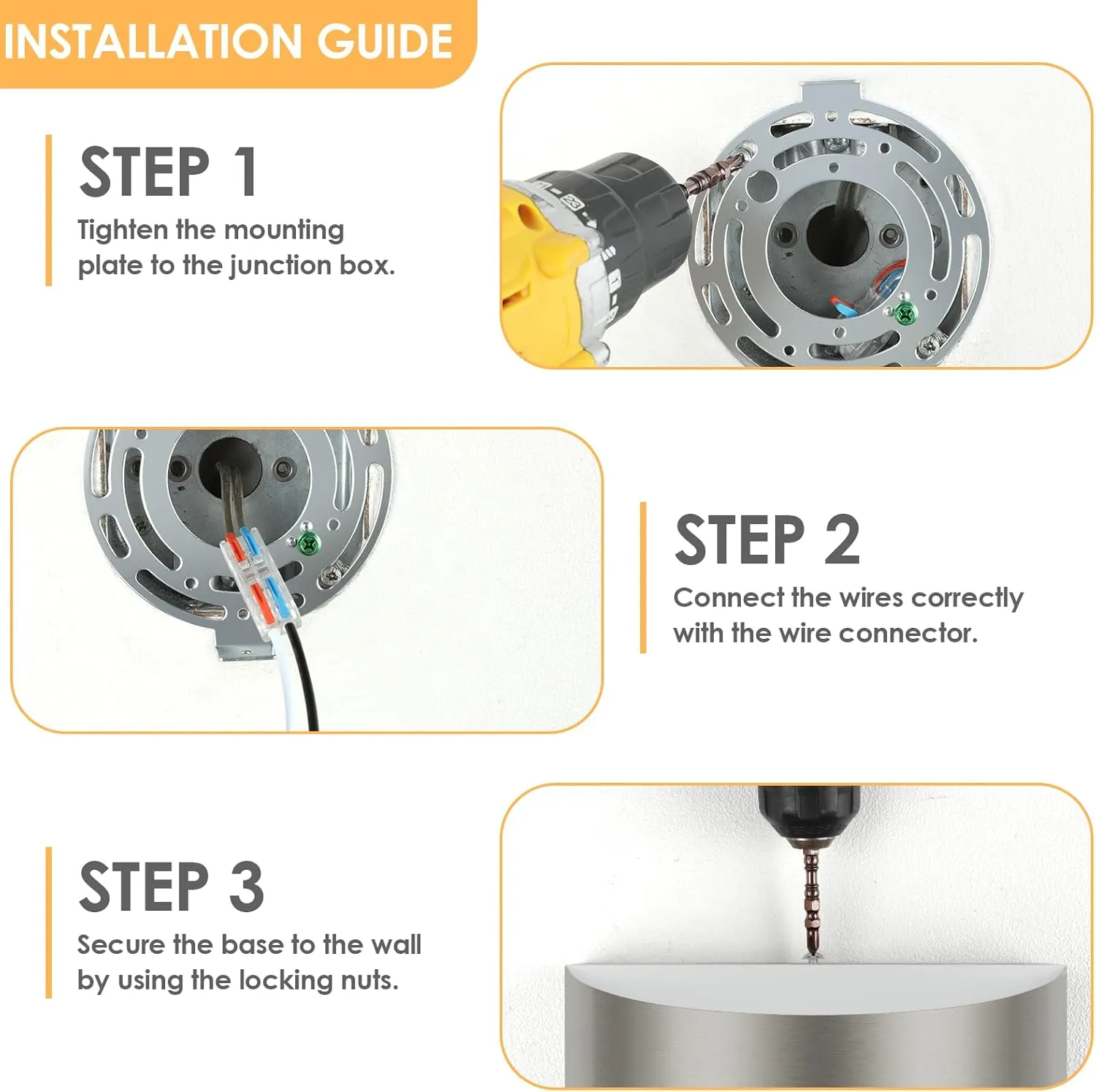 INSTALLATION GUIDE

STEP 1

Tighten the mounting plate to the junction box.

STEP 2

Connect the wires correctly with the wire connector.

STEP 3

Secure the base to the wall by using the locking nuts.