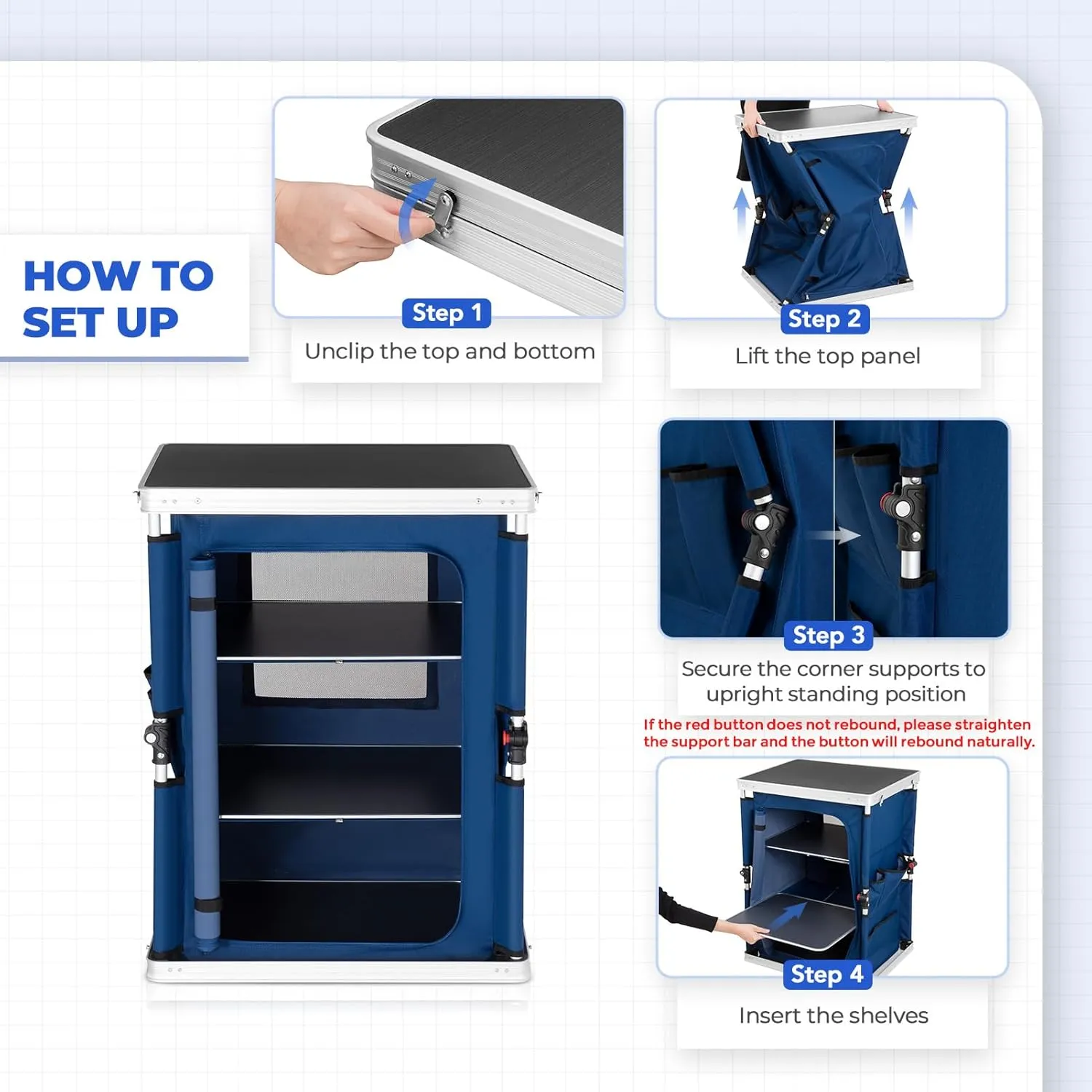 HOW TO SET UP

Step 1
Unclip the top and bottom

Step 2
Lift the top panel

Step 3
Secure the corner supports to upright standing position

If the red button does not rebound, please straighten the support bar and the button will rebound naturally.

Step 4
Insert the shelves