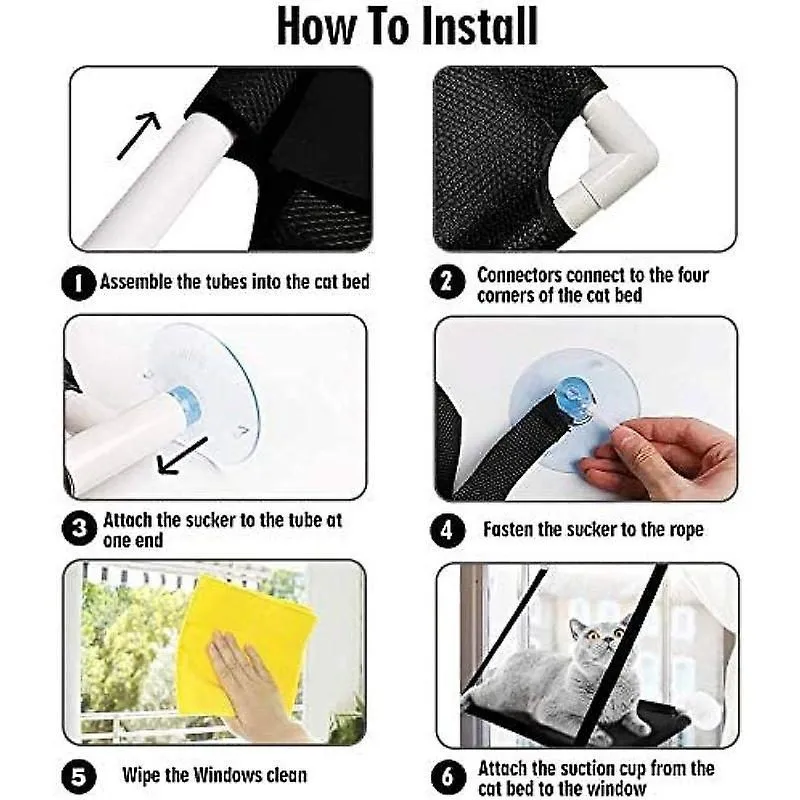 How To Install

1 Assemble the tubes into the cat bed

2 Connectors connect to the four corners of the cat bed

3 Attach the sucker to the tube at one end

4 Fasten the sucker to the rope

5 Wipe the Windows clean

6 Attach the suction cup from the cat bed to the window