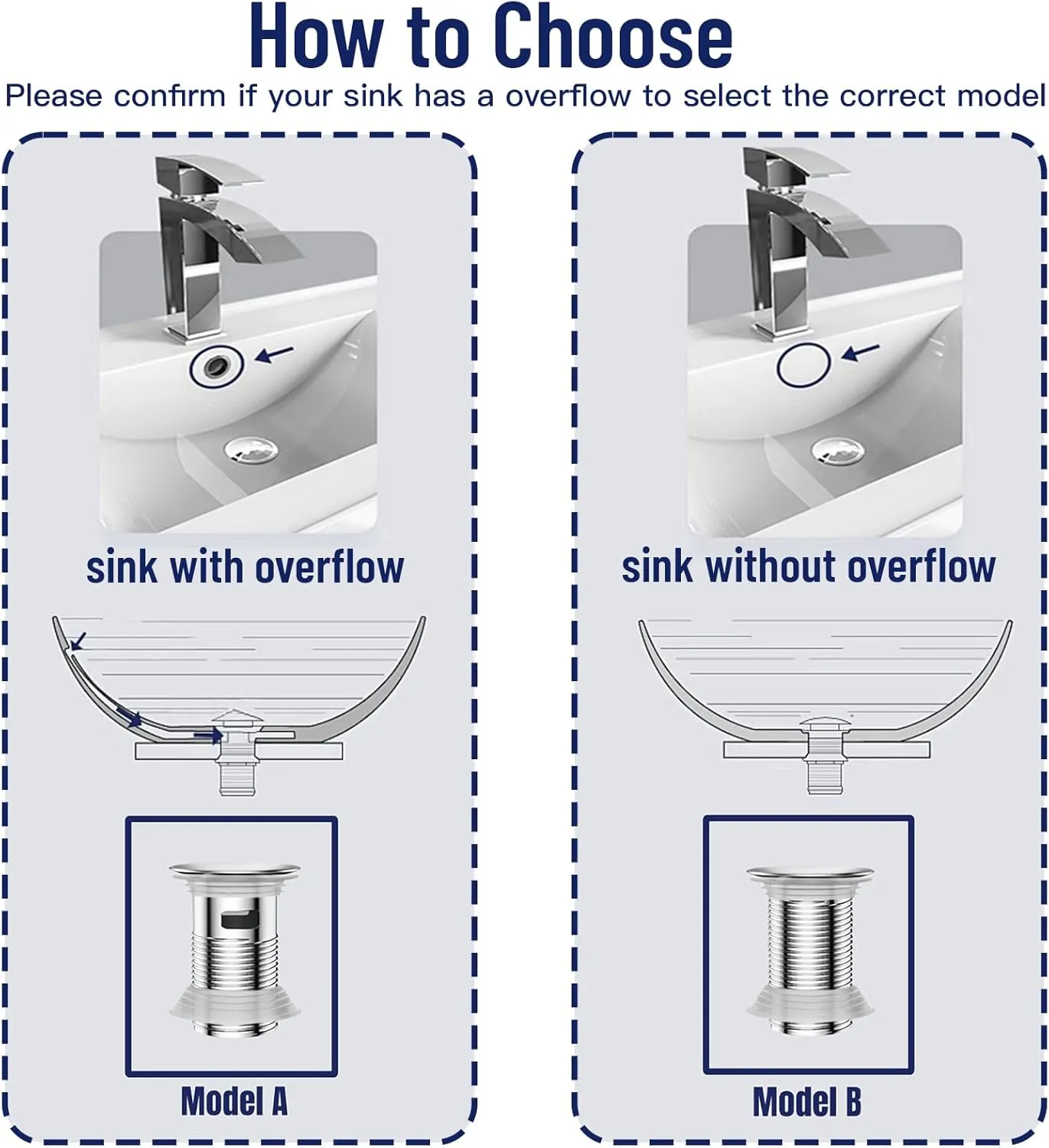 How to Choose

Please confirm if your sink has a overflow to select the correct model

sink with overflow

Model A

sink without overflow

Model B