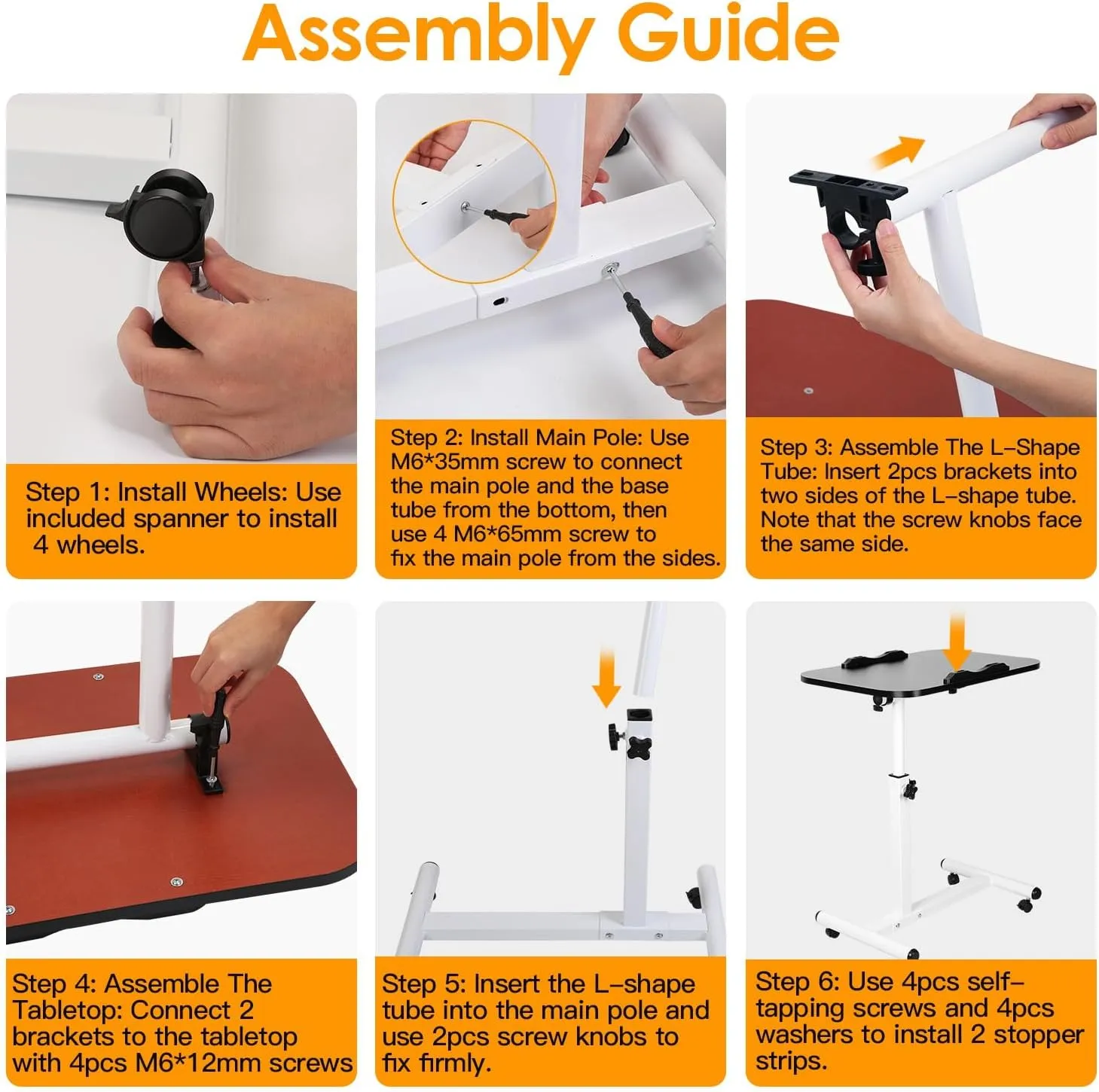 Assembly Guide

Step 1: Install Wheels: Use included spanner to install 4 wheels.

Step 2: Install Main Pole: Use M6*35mm screw to connect the main pole and the base tube from the bottom, then use 4 M6*65mm screw to fix the main pole from the sides.

Step 3: Assemble The L-Shape Tube: Insert 2pcs brackets into two sides of the L-shape tube. Note that the screw knobs face the same side.

Step 4: Assemble The Tabletop: Connect 2 brackets to the tabletop with 4pcs M6*12mm screws

Step 5: Insert the L-shape tube into the main pole and use 2pcs screw knobs to fix firmly.

Step 6: Use 4pcs self-tapping screws and 4pcs washers to install 2 stopper strips.